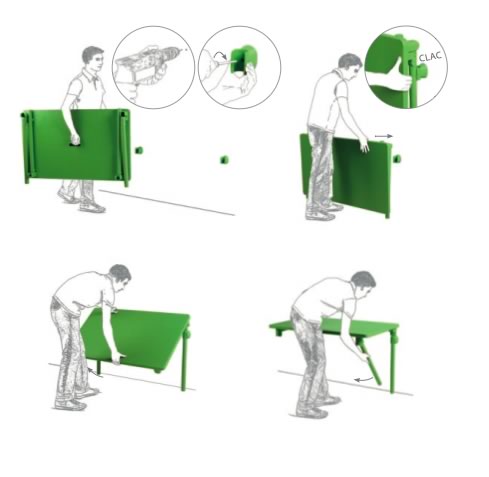 CLAC